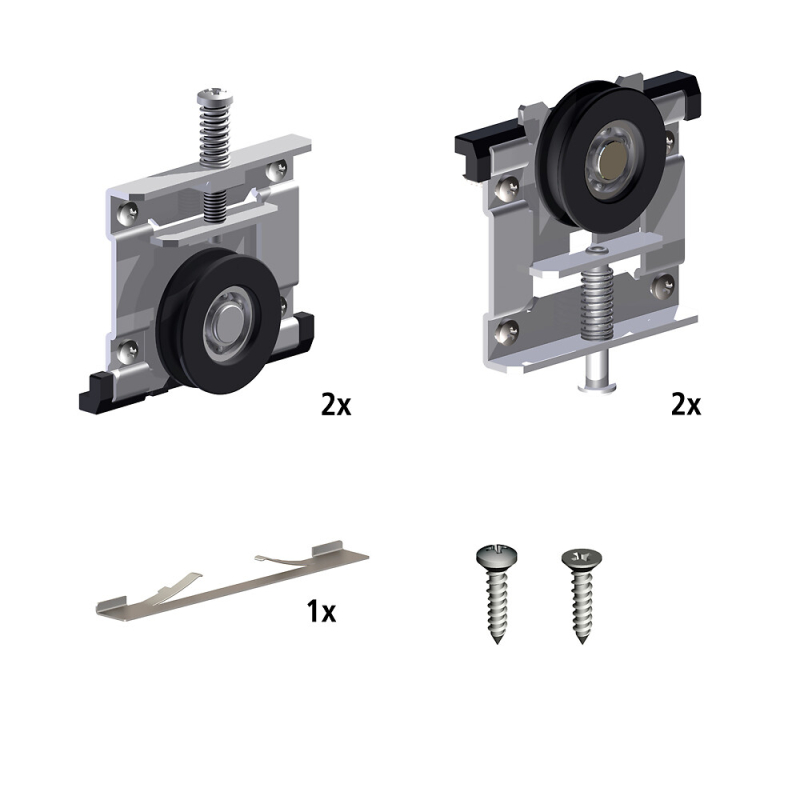 2x

2x

1x