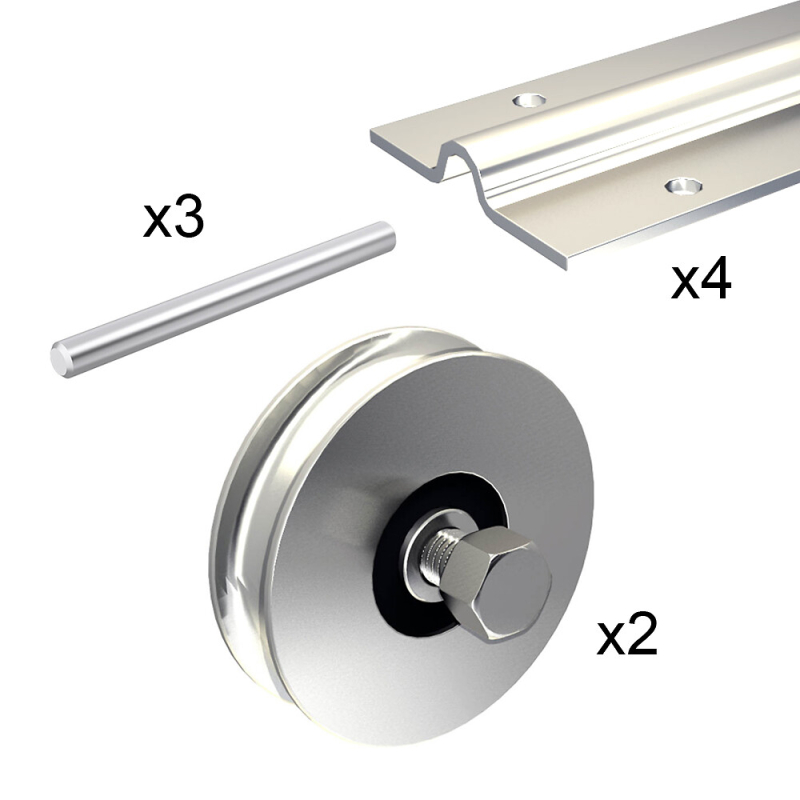 x3

x4

x2