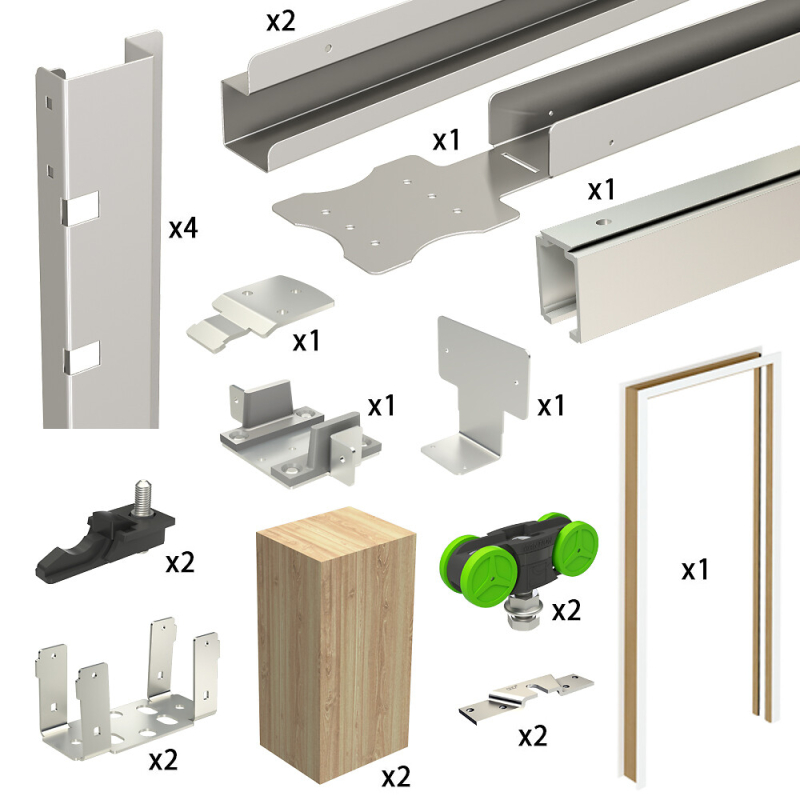 x2

x1

x1

x4

x1

x1

x1

x2

x2

x1

x2

x2

x2