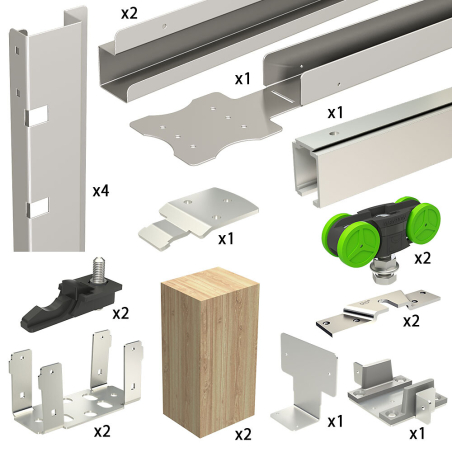 x2
x1
x1
x4
x1
x2
x2
x2
x2
x2
x1
x1